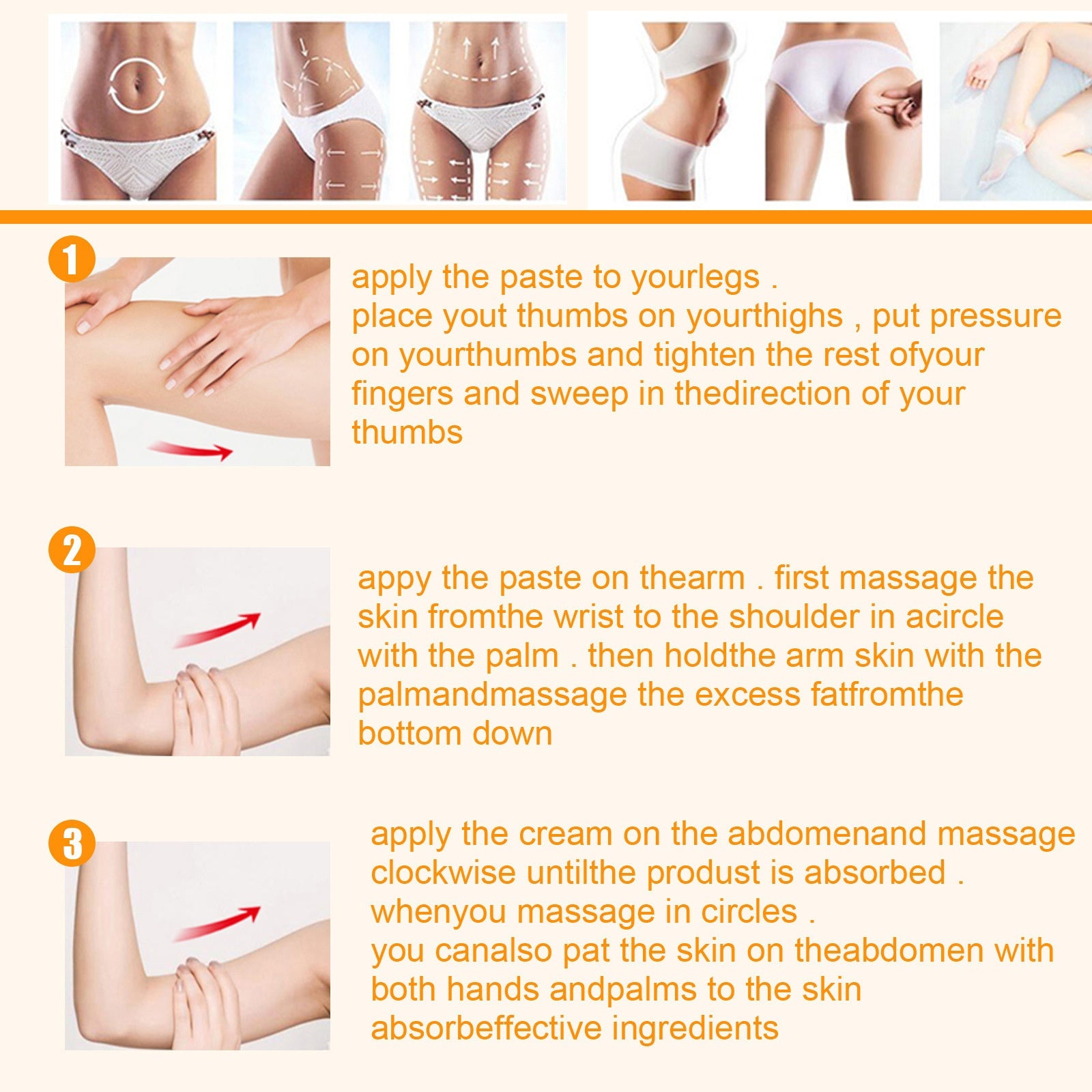 1

apply the paste to yourlegs .
place yout thumbs on yourthighs , put pressure on yourthumbs and tighten the rest ofyour fingers and sweep in thedirection of your thumbs

2

appy the paste on thearm . first massage the skin fromthe wrist to the shoulder in acircle with the palm . then holdthe arm skin with the palmandmassage the excess fatfromthe bottom down

3

apply the cream on the abdomenand massage clockwise untilthe produst is absorbed .
whenyou massage in circles .
you canalso pat the skin on theabdomen with both hands andpalms to the skin absorbeffective ingredients