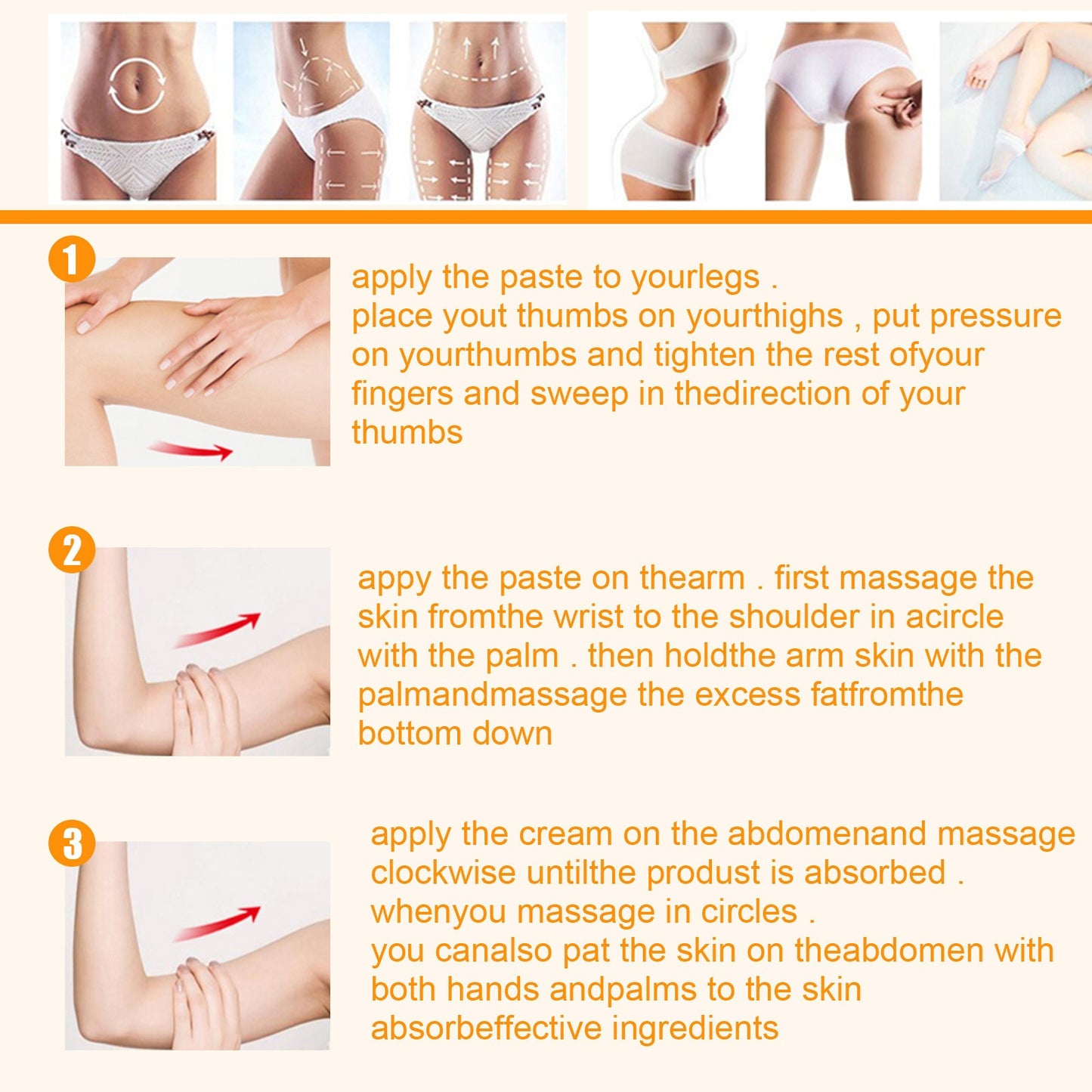 1

apply the paste to yourlegs .
place yout thumbs on yourthighs , put pressure on yourthumbs and tighten the rest ofyour fingers and sweep in thedirection of your thumbs

2

appy the paste on thearm . first massage the skin fromthe wrist to the shoulder in acircle with the palm . then holdthe arm skin with the palmandmassage the excess fatfromthe bottom down

3

apply the cream on the abdomenand massage clockwise untilthe produst is absorbed .
whenyou massage in circles .
you canalso pat the skin on theabdomen with both hands andpalms to the skin absorbeffective ingredients