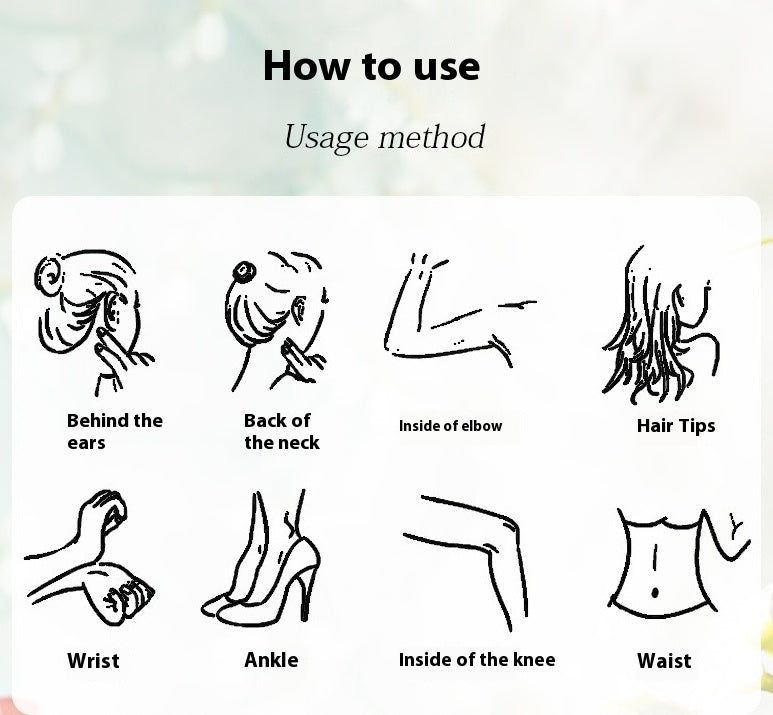 How to use

Usage method

Behind the ears

Back of the neck

Inside of elbow

Hair Tips

Wrist

Ankle

Inside of the knee

Waist