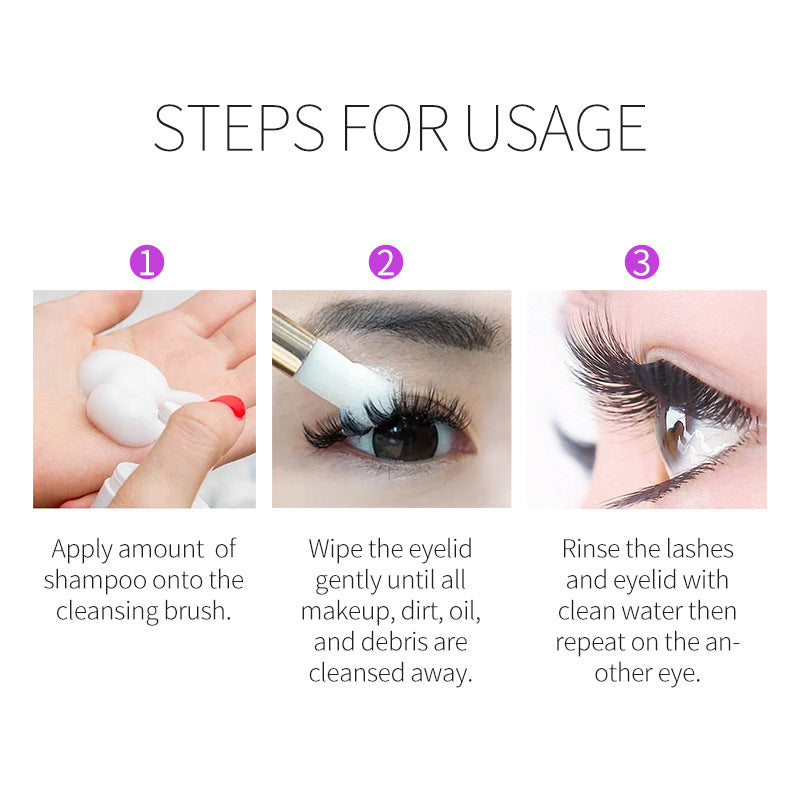 STEPS FOR USAGE

1

Apply amount of shampoo onto the cleansing brush.

2

Wipe the eyelid gently until all makeup, dirt, oil, and debris are cleansed away.

3

Rinse the lashes and eyelid with clean water then repeat on the another eye.