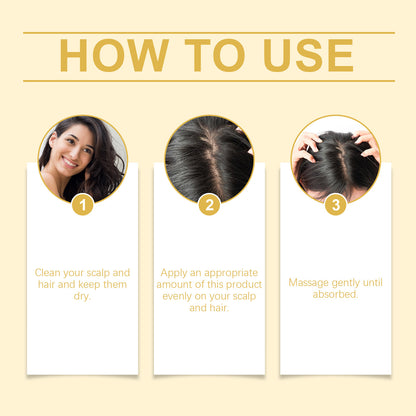 HOW TO USE

1

Clean your scalp and hair and keep them dry.

2

Apply an appropriate amount of this product evenly on your scalp and hair.

3

Massage gently until absorbed.