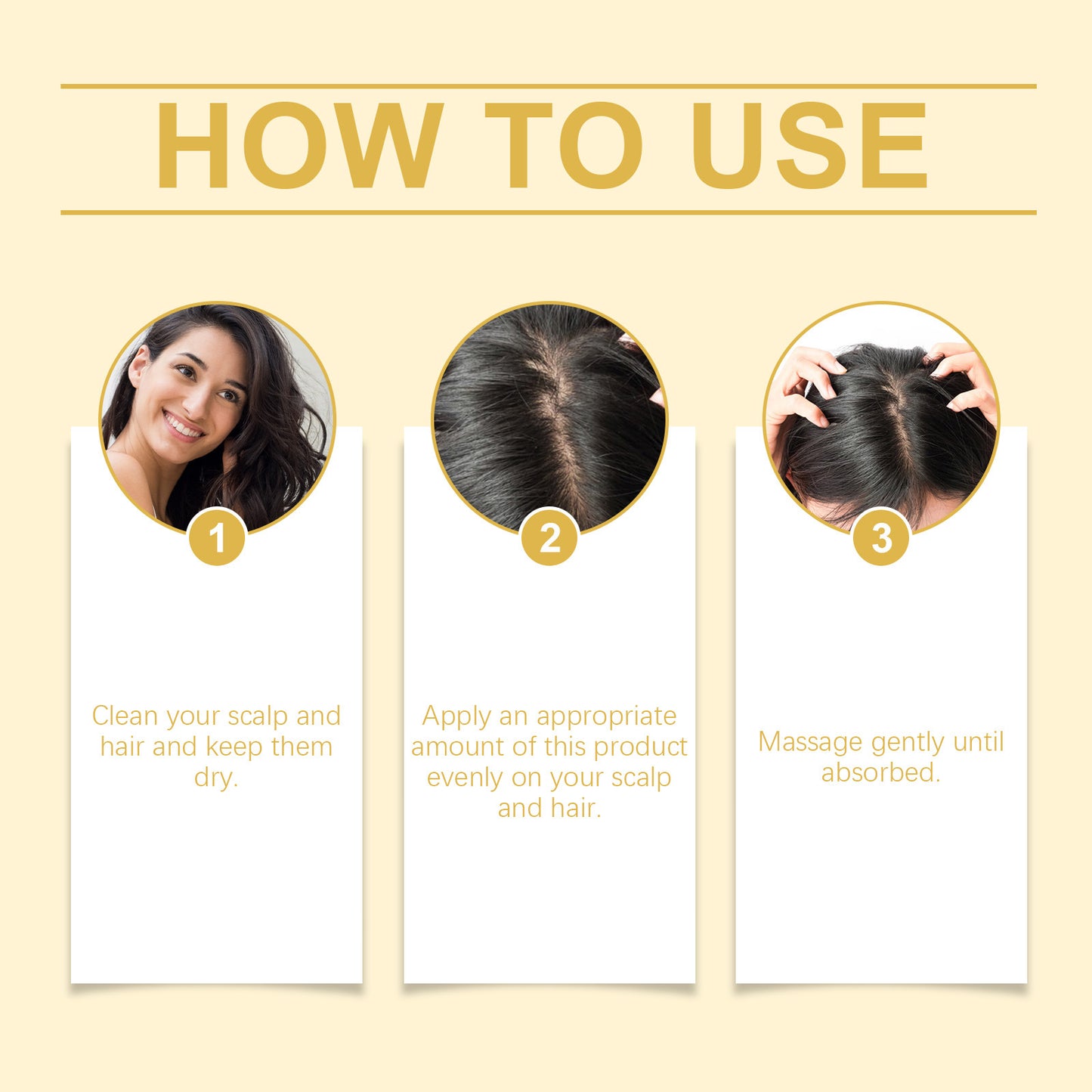 HOW TO USE

1

Clean your scalp and hair and keep them dry.

2

Apply an appropriate amount of this product evenly on your scalp and hair.

3

Massage gently until absorbed.