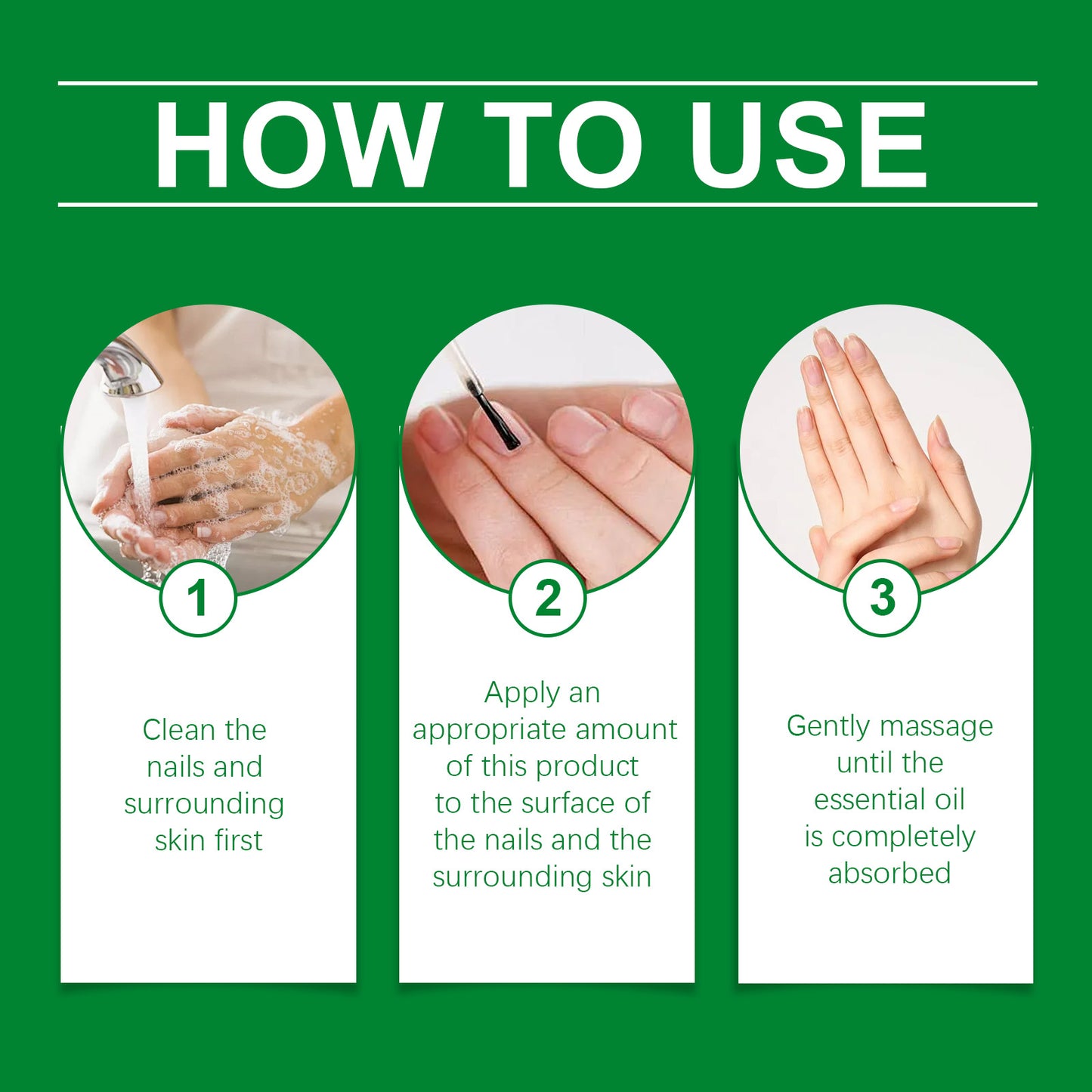 HOW TO USE

1

Clean the nails and surrounding skin first

2

Apply an appropriate amount of this product to the surface of the nails and the surrounding skin

3

Gently massage until the essential oil is completely absorbed